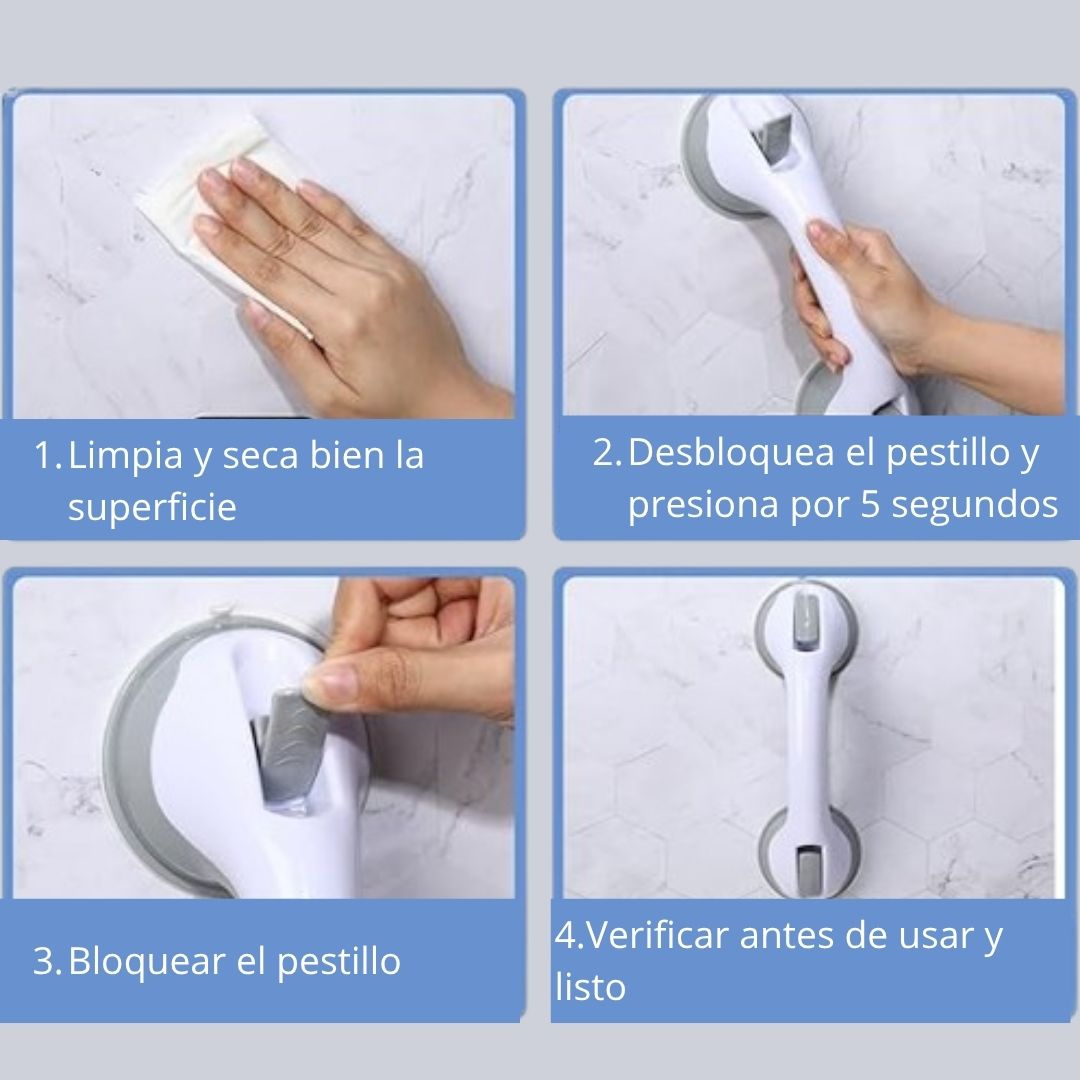 1. Limpia y seca bien la superficie

2. Desbloquea el pestillo y presiona por 5 segundos

3. Bloquear el pestillo

4.Verificar antes de usar y listo